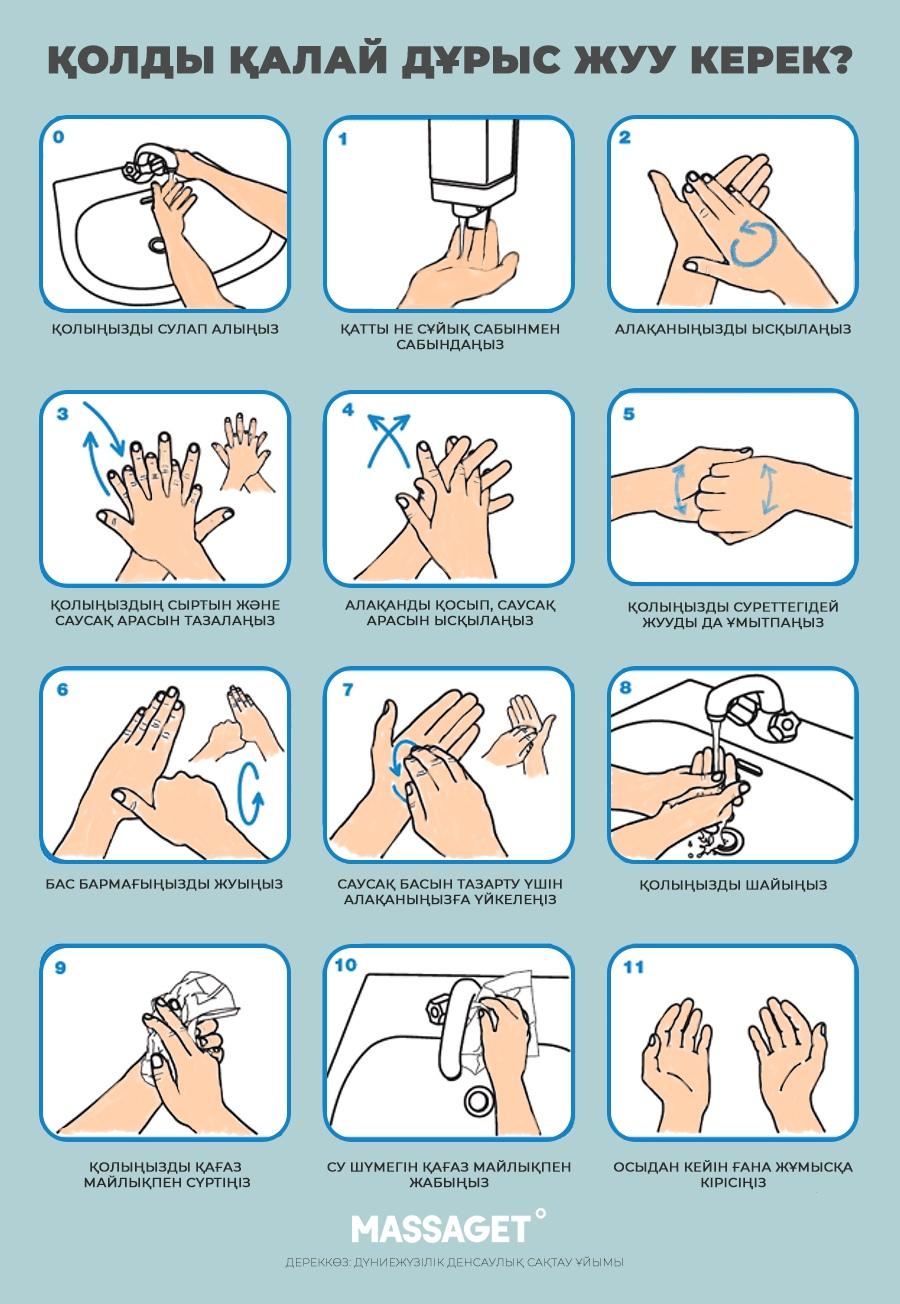 ҚОЛДЫ ҚАЛАЙ ДҰРЫС ЖУУ КЕРЕК?

0
ҚОЛЫҢЫЗДЫ СУЛАП АЛЫҢЫЗ

1
ҚАТТЫ НЕ СҰЙЫҚ САБЫНМЕН САБЫНДАҢЫЗ

2
АЛАҚАНЫҢЫЗДЫ ЫСҚЫЛАҢЫЗ

3
ҚОЛЫҢЫЗДЫҢ СЫРТЫН ЖӘНЕ САУСАҚ АРАСЫН ТАЗАЛАҢЫЗ

4
АЛАҚАНДЫ ҚОСЫП, САУСАҚ АРАСЫН ЫСҚЫЛАҢЫЗ

5
ҚОЛЫҢЫЗДЫ СУРЕТТЕГІДЕЙ ЖУУДЫ ДА ҰМЫТПАҢЫЗ

6
БАС БАРМАҒЫҢЫЗДЫ ЖУЫҢЫЗ

7
САУСАҚ БАСЫН ТАЗАРТУ ҮШІН АЛАҚАНЫҢЫЗҒА ҮЙКЕЛЕҢІЗ

8
ҚОЛЫҢЫЗДЫ ШАЙЫҢЫЗ

9
ҚОЛЫҢЫЗДЫ ҚАҒАЗ МАЙЛЫҚПЕН СҮРТІҢІЗ

10
СУ ШҮМЕГІН ҚАҒАЗ МАЙЛЫҚПЕН ЖАБЫҢЫЗ

11
ОСЫДАН КЕЙІН ҒАНА ЖҰМЫСҚА КІРІСІҢІЗ

MASSAGET°

ДЕРЕККӨЗ: ДҮНИЕЖҮЗІЛІК ДЕНСАУЛЫҚ САҚТАУ ҰЙЫМЫ